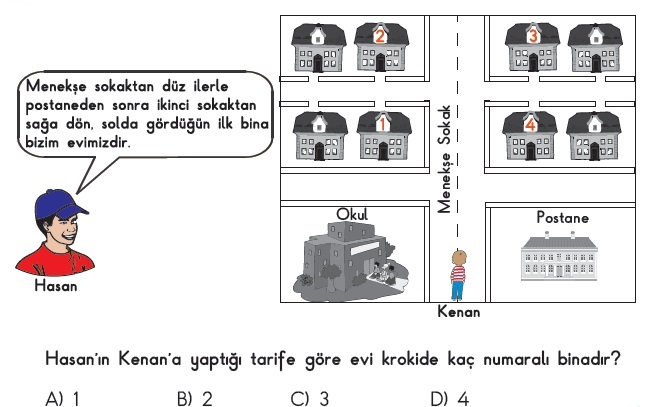 Menekşe sokaktan düz ilerle postaneden sonra ikinci sokaktan sağa dön, solda gördüğün ilk bina bizim evimizdir.

Hasan

2

3

1

4

Menekşe Sokak

Okul

Postane

Kenan

Hasan'ın Kenan'a yaptığı tarife göre evi krokide kaç numaralı binadır?

A) 1 B) 2 C) 3 D) 4